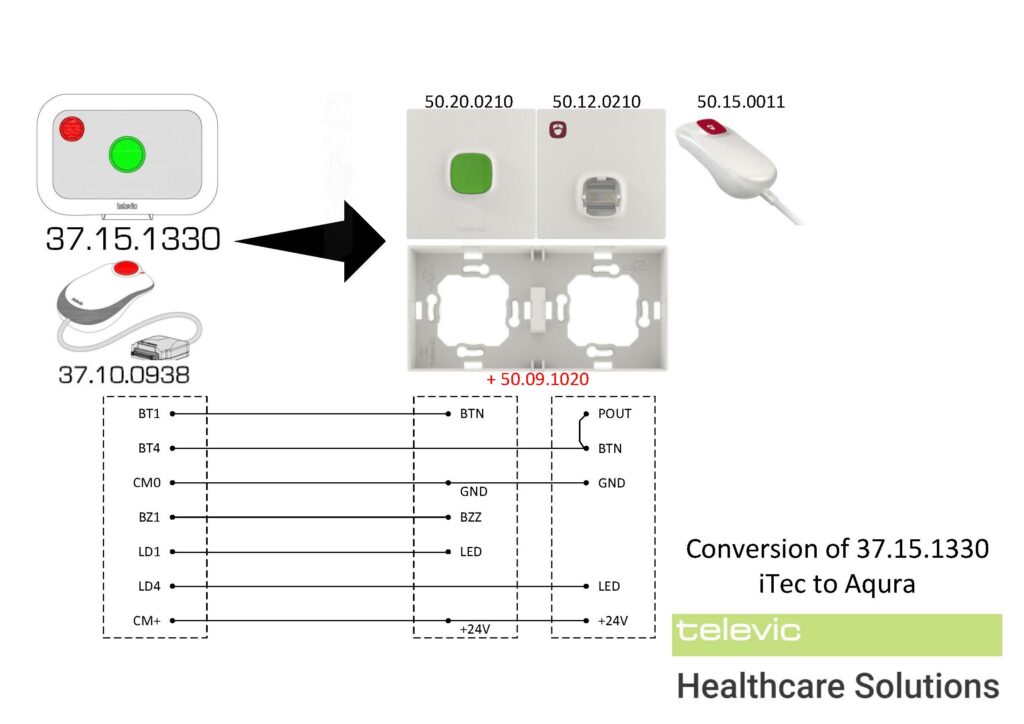 televic

37.15.1330

37.10.0938

50.20.0210

50.12.0210

50.15.0011

+ 50.09.1020

BT1
BT4
CM0
BZ1
LD1
LD4
CM+

BTN
GND
BZZ
LED
+24V

POUT
BTN
GND
LED
+24V

Conversion of 37.15.1330
iTec to Aqura

televic

Healthcare Solutions